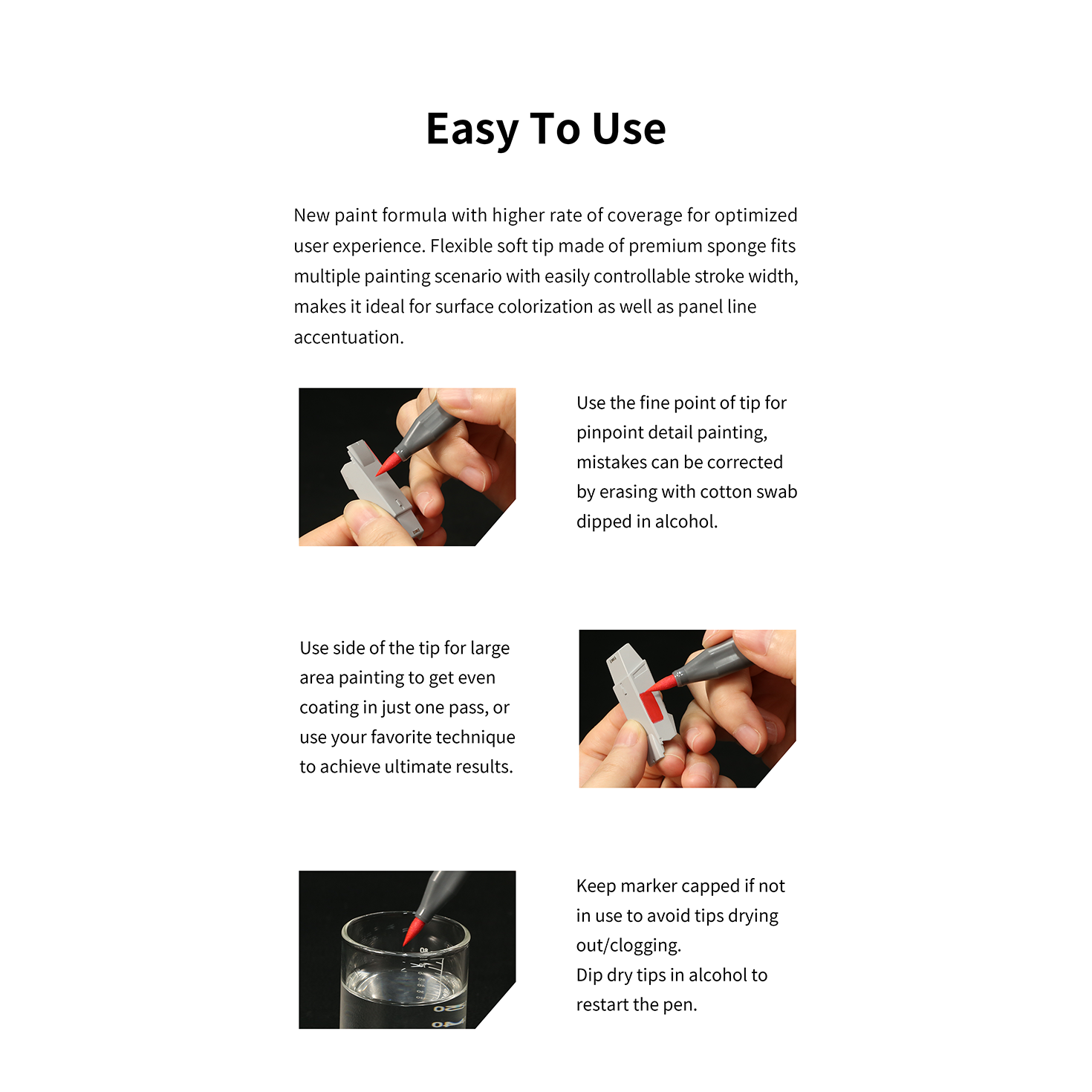 Easy To Use

New paint formula with higher rate of coverage for optimized user experience. Flexible soft tip made of premium sponge fits multiple painting scenario with easily controllable stroke width, makes it ideal for surface colorization as well as panel line accentuation.

Use the fine point of tip for pinpoint detail painting, mistakes can be corrected by erasing with cotton swab dipped in alcohol.

Use side of the tip for large area painting to get even coating in just one pass, or use your favorite technique to achieve ultimate results.

Keep marker capped if not in use to avoid tips drying out/clogging.
Dip dry tips in alcohol to restart the pen.