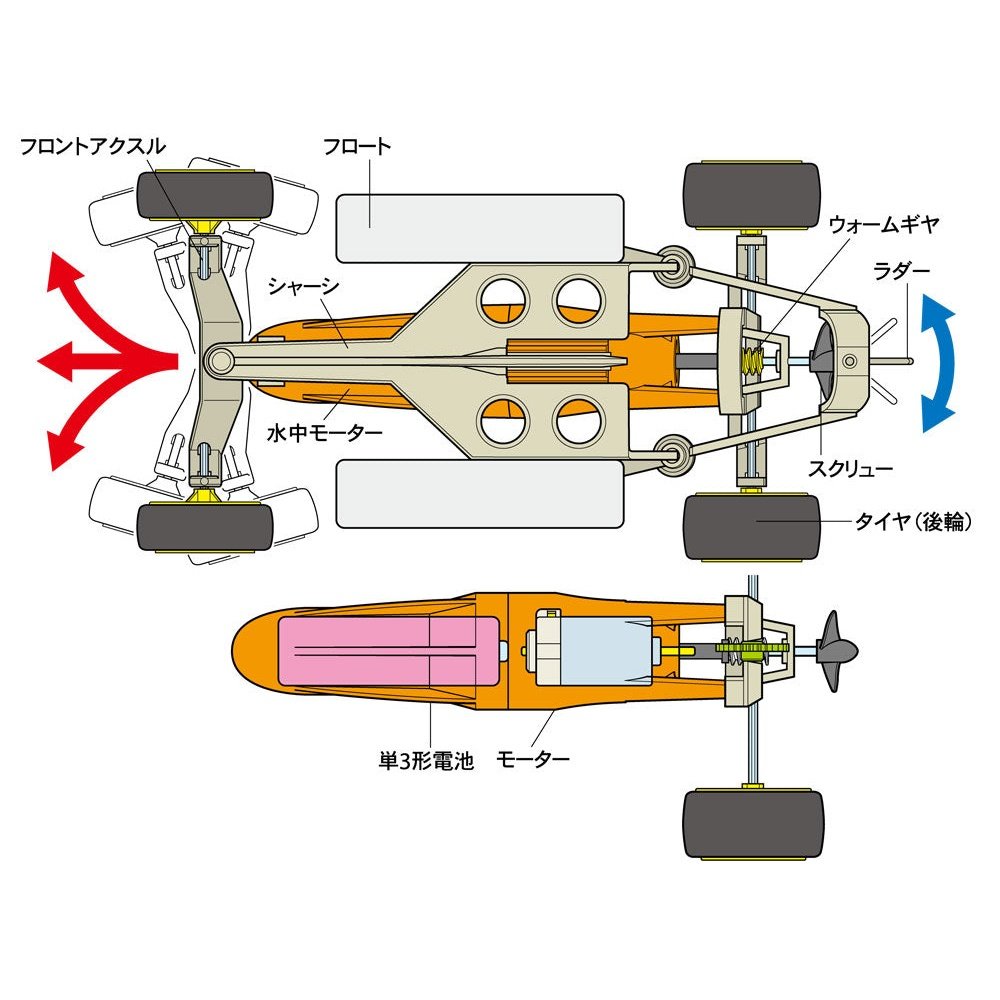 フロントアクスル

フロート

ウォームギヤ

ラダー

シャーシ

水中モーター

スクリュー

タイヤ（後輪）

単3形電池

モーター