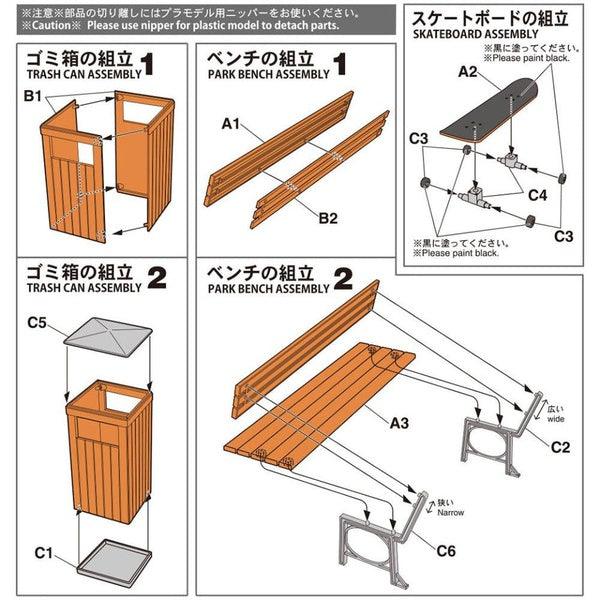 ※注意※部品の切り離しにはプラモデル用ニッパーをお使いください。
※Caution※ Please use nipper for plastic model to detach parts.

ゴミ箱の組立 1
TRASH CAN ASSEMBLY
B1

ベンチの組立 1
PARK BENCH ASSEMBLY
A1
B2

スケートボードの組立
SKATEBOARD ASSEMBLY
※黒に塗ってください。
※Please paint black.
A2
C3
C4
C3
※黒に塗ってください。
※Please paint black.

ゴミ箱の組立 2
TRASH CAN ASSEMBLY
C5
C1

ベンチの組立 2
PARK BENCH ASSEMBLY
A3
広い
wide
C2
狭い
Narrow
C6